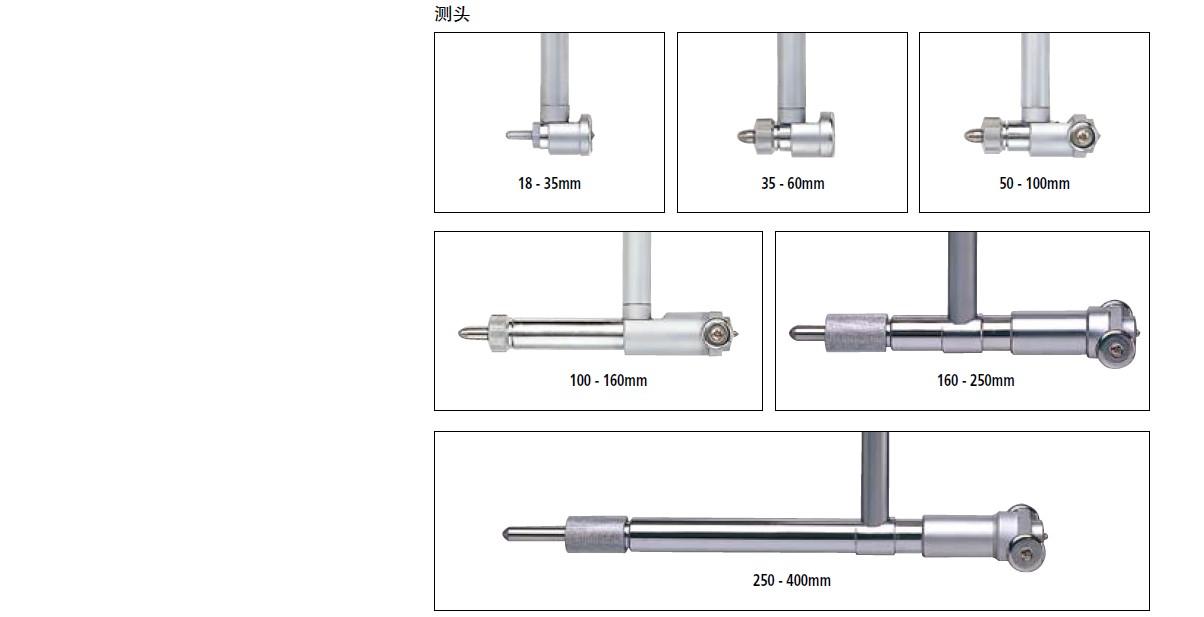 测头

18 - 35mm

35 - 60mm

50 - 100mm

100 - 160mm

160 - 250mm

250 - 400mm